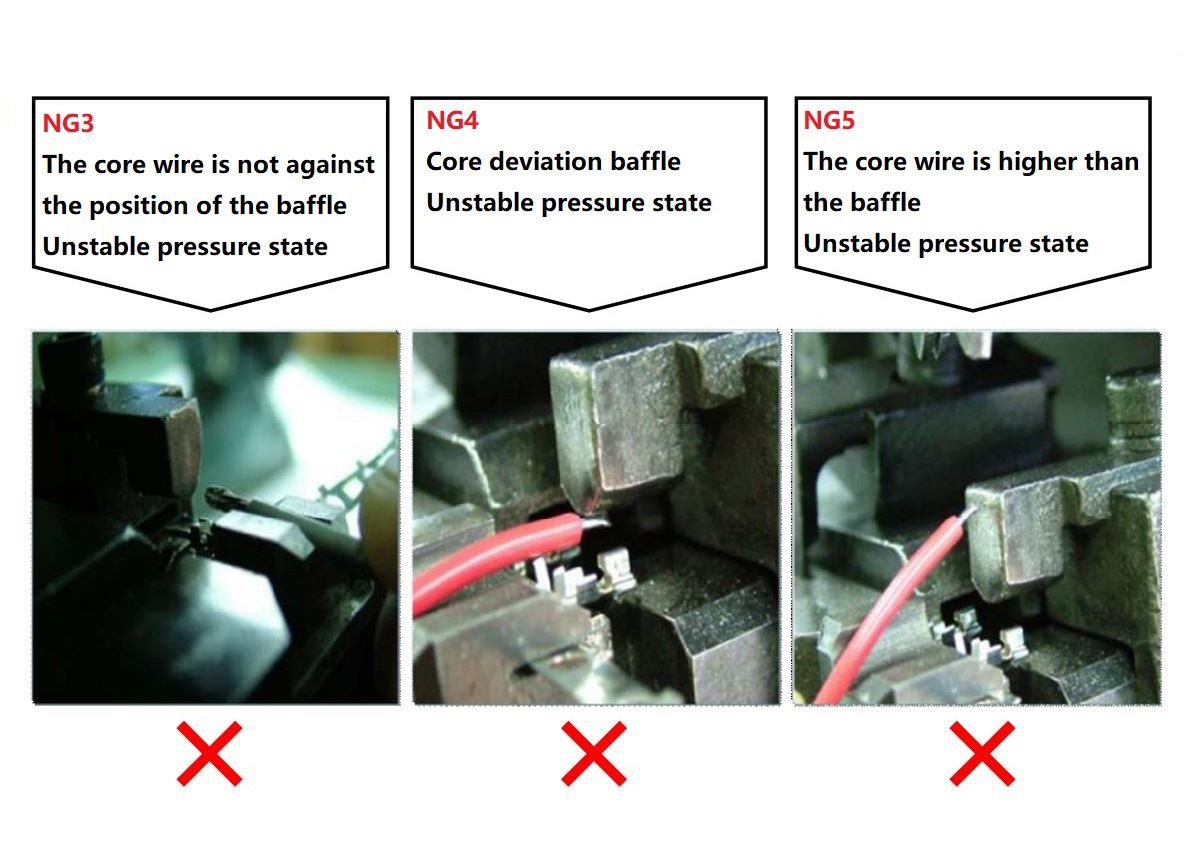 NG3
The core wire is not against the position of the baffle
Unstable pressure state

NG4
Core deviation baffle
Unstable pressure state

NG5
The core wire is higher than the baffle
Unstable pressure state