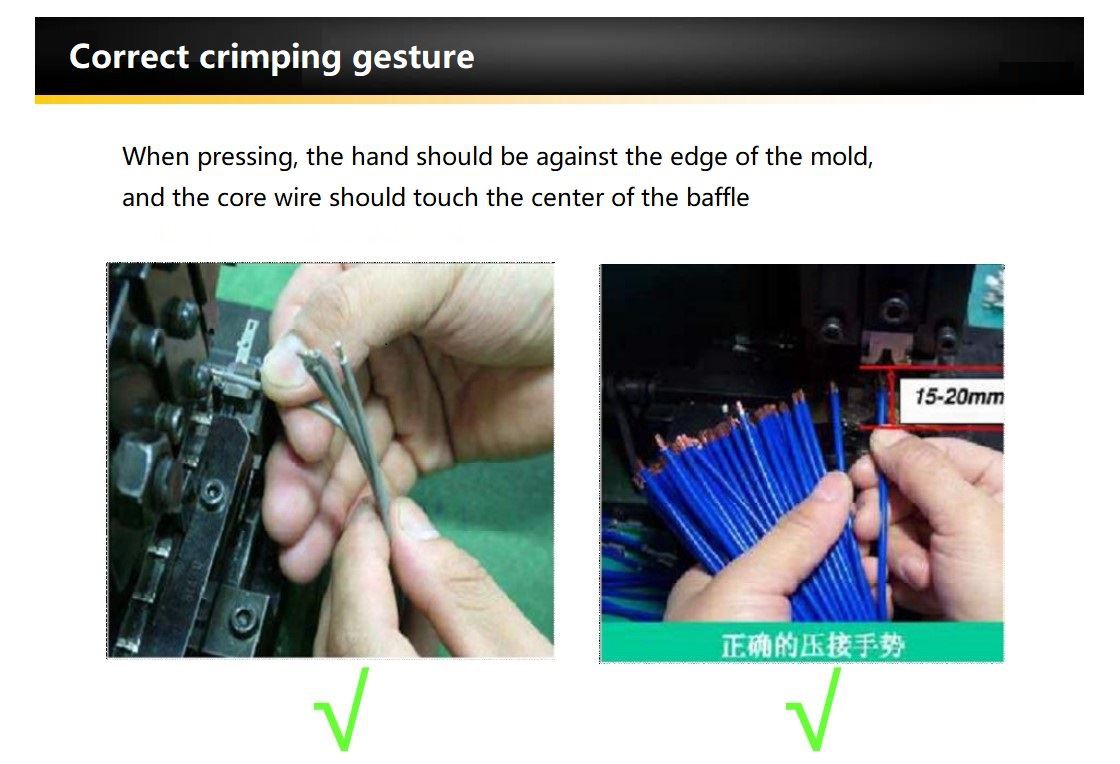 Correct crimping gesture

When pressing, the hand should be against the edge of the mold, and the core wire should touch the center of the baffle

15-20mm

正确的压接手势

√

√